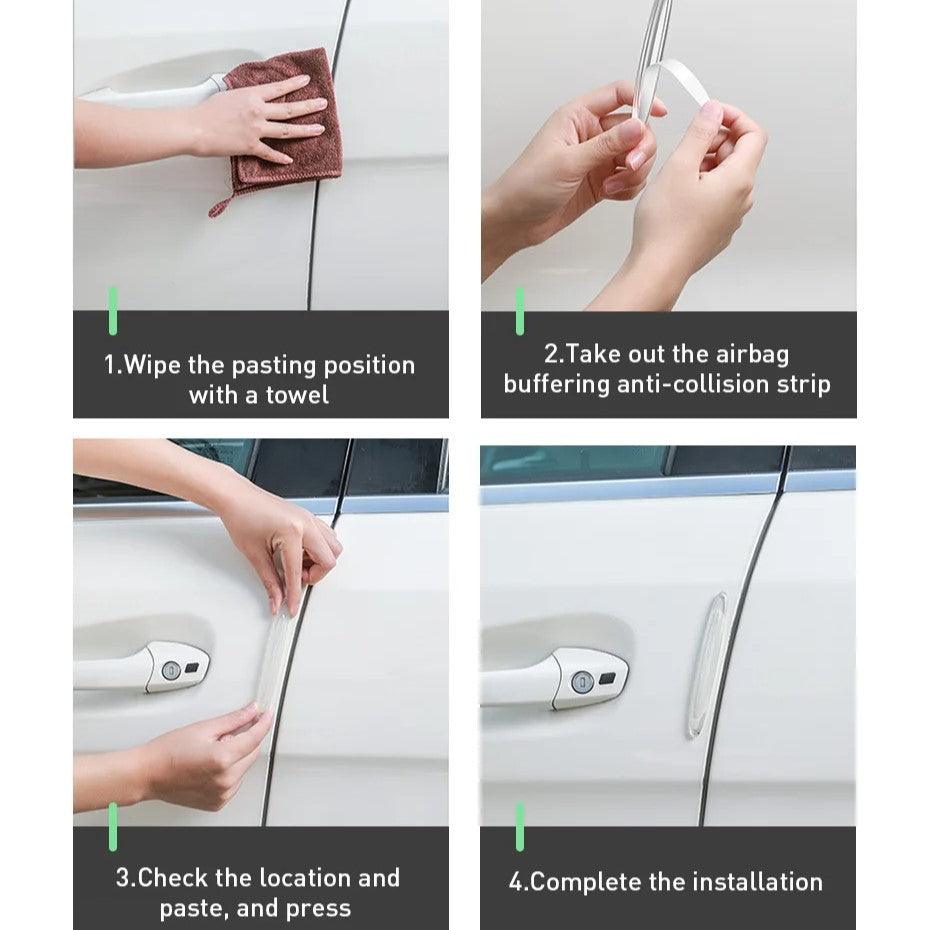 1.Wipe the pasting position with a towel

2.Take out the airbag buffering anti-collision strip

3.Check the location and paste, and press

4.Complete the installation